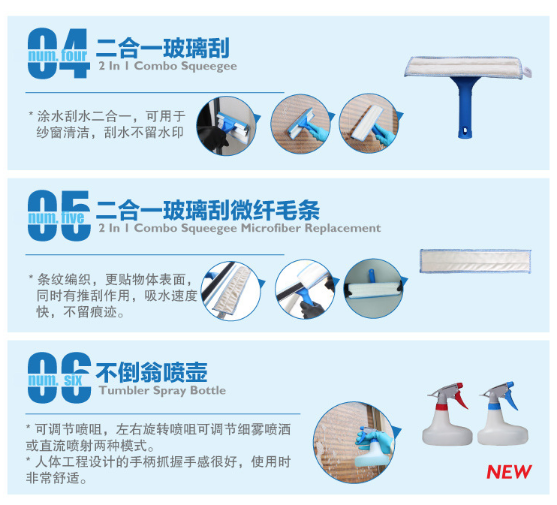 04
num. four
二合一玻璃刮
2 In 1 Combo Squeegee

* 涂水刮水二合一，可用于纱窗清洁，刮水不留水印

05
num. five
二合一玻璃刮微纤毛条
2 In 1 Combo Squeegee Microfiber Replacement

* 条纹编织，更贴物体表面，同时有推刮作用，吸水速度快，不留痕迹。

06
num. six
不倒翁喷壶
Tumbler Spray Bottle

* 可调节喷咀，左右旋转喷咀可调节细雾喷洒或直流喷射两种模式。
* 人体工程设计的手柄抓握手感很好，使用时非常舒适。

NEW